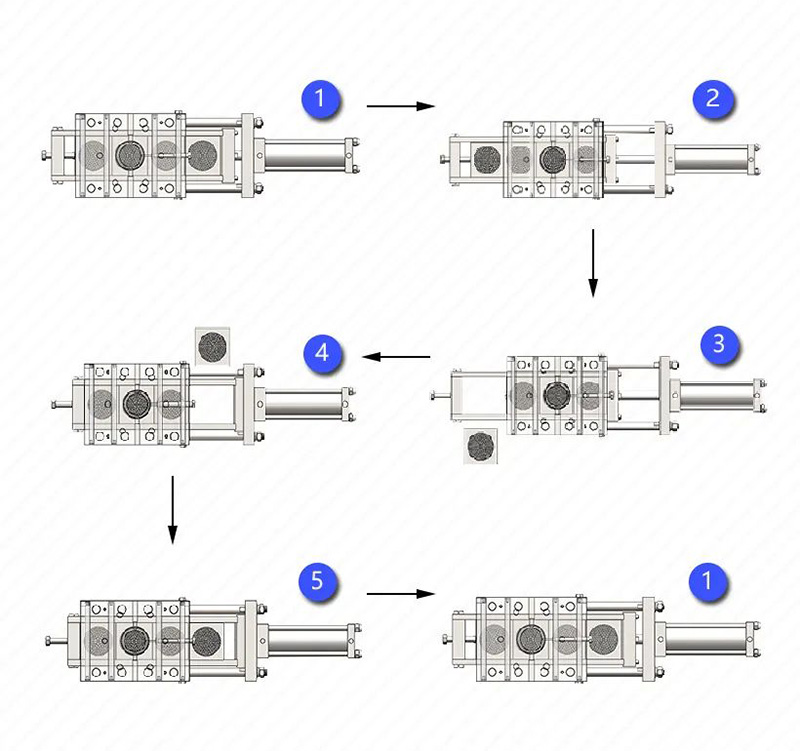 1
2
3
4
5
1